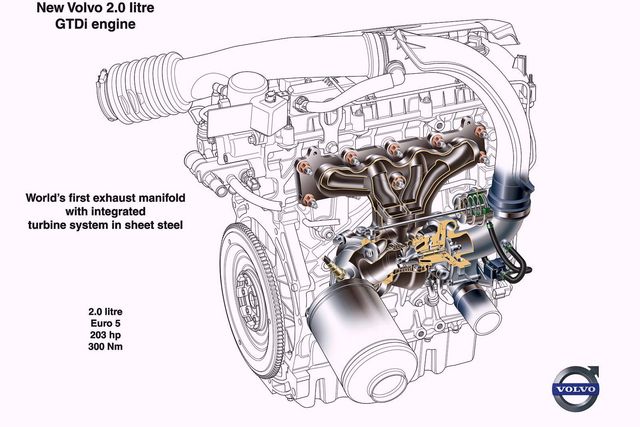 New Volvo 2.0 litre
GTDi engine

World's first exhaust manifold with integrated turbine system in sheet steel

2.0 litre
Euro 5
203 hp
300 Nm

VOLVO