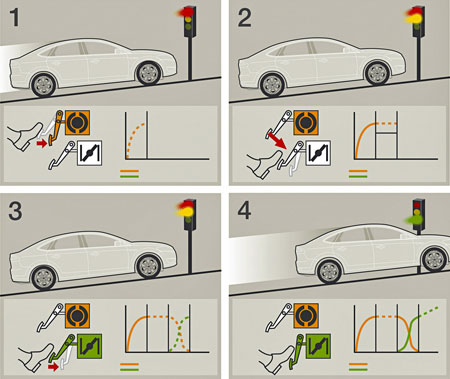 1

2

3

4